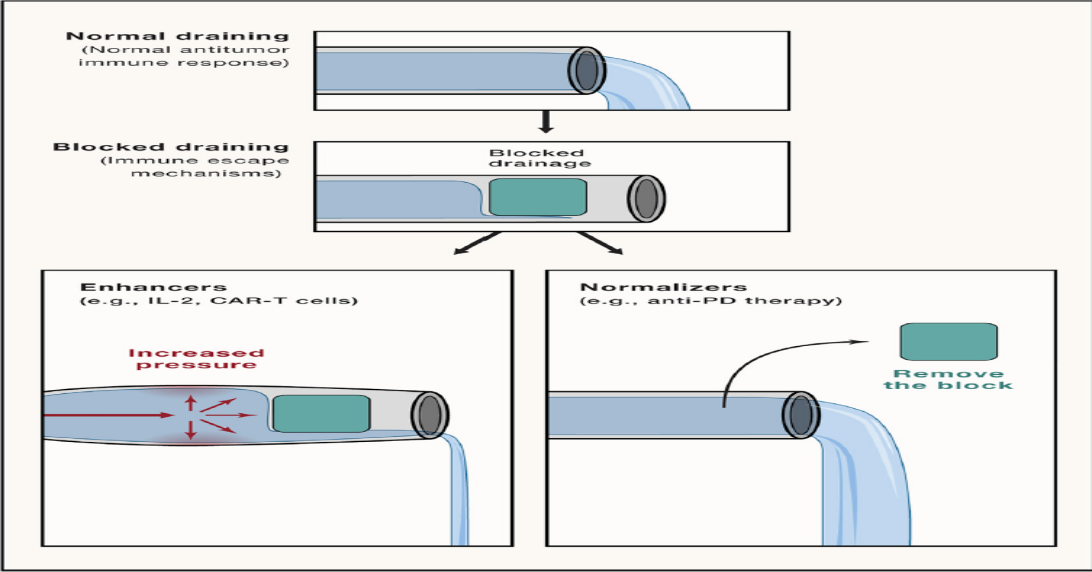 Normal draining
(Normal antitumor immune response)

Blocked draining
(Immune escape mechanisms)

Blocked drainage

Enhancers
(e.g., IL-2, CAR-T cells)

Increased pressure

Normalizers
(e.g., anti-PD therapy)

Remove the block